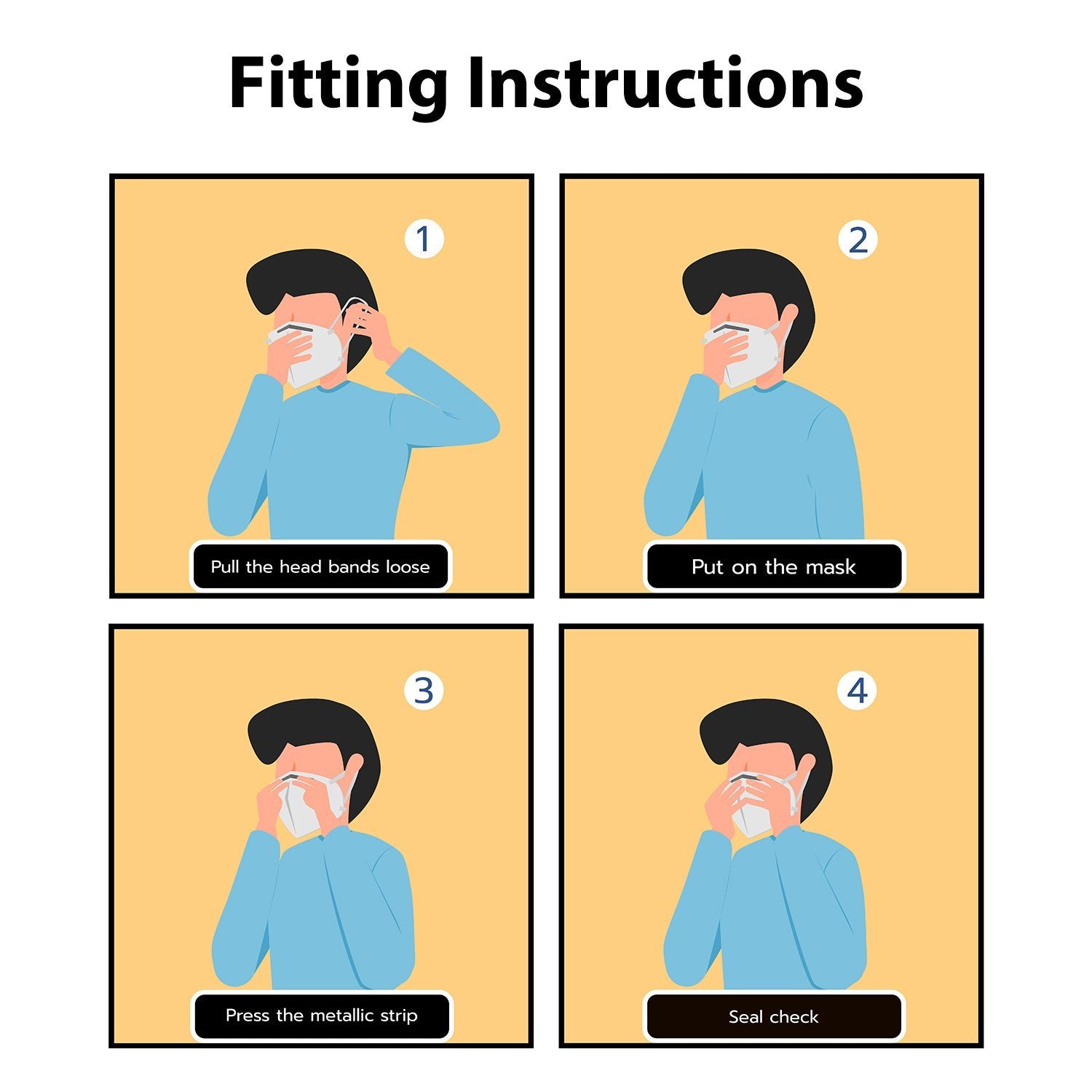 Fitting Instructions

1

Pull the head bands loose

2

Put on the mask

3

Press the metallic strip

4

Seal check